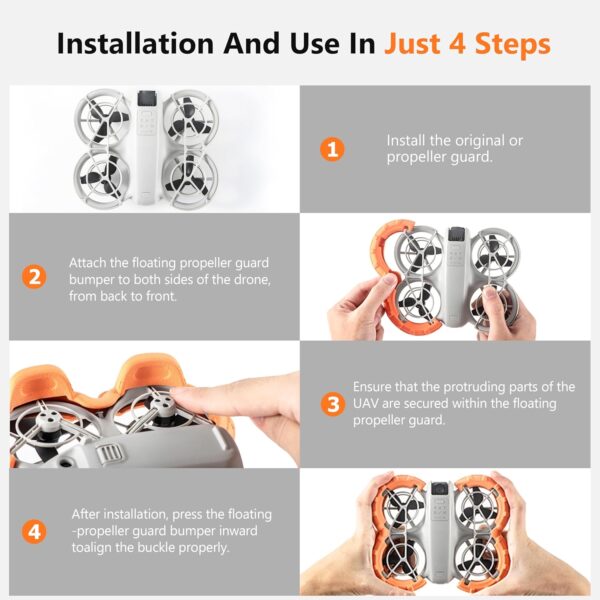 Installation And Use In Just 4 Steps

1 Install the original or propeller guard.

2 Attach the floating propeller guard bumper to both sides of the drone, from back to front.

3 Ensure that the protruding parts of the UAV are secured within the floating propeller guard.

4 After installation, press the floating -propeller guard bumper inward toalign the buckle properly.