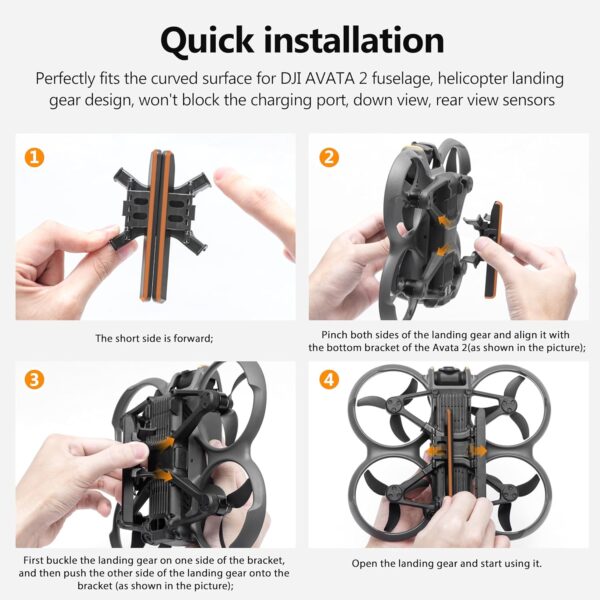 Quick installation

Perfectly fits the curved surface for DJI AVATA 2 fuselage, helicopter landing gear design, won't block the charging port, down view, rear view sensors

1

The short side is forward;

2

Pinch both sides of the landing gear and align it with the bottom bracket of the Avata 2(as shown in the picture);

3

First buckle the landing gear on one side of the bracket, and then push the other side of the landing gear onto the bracket (as shown in the picture);

4

Open the landing gear and start using it.