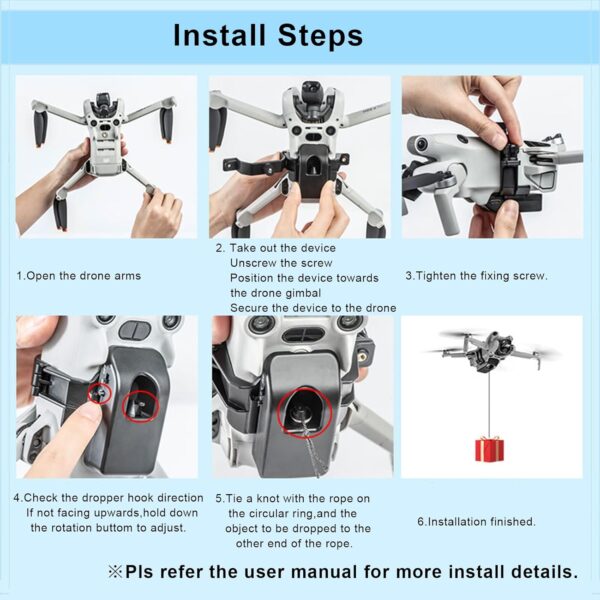 Install Steps

1.Open the drone arms

2. Take out the device
Unscrew the screw
Position the device towards the drone gimbal
Secure the device to the drone

3.Tighten the fixing screw.

4.Check the dropper hook direction
If not facing upwards,hold down the rotation buttom to adjust.

5.Tie a knot with the rope on the circular ring,and the object to be dropped to the other end of the rope.

6.Installation finished.

※Pls refer the user manual for more install details.