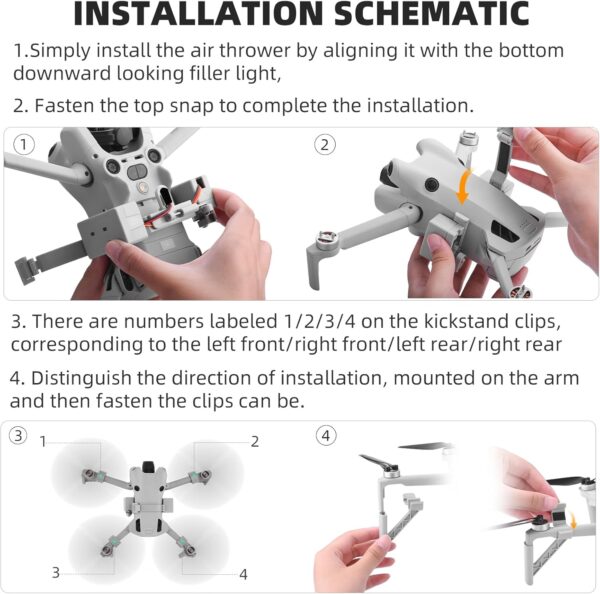 INSTALLATION SCHEMATIC

1.Simply install the air thrower by aligning it with the bottom downward looking filler light,

2. Fasten the top snap to complete the installation.

①

②

3. There are numbers labeled 1/2/3/4 on the kickstand clips, corresponding to the left front/right front/left rear/right rear

4. Distinguish the direction of installation, mounted on the arm and then fasten the clips can be.

③

1

2

3

4

④