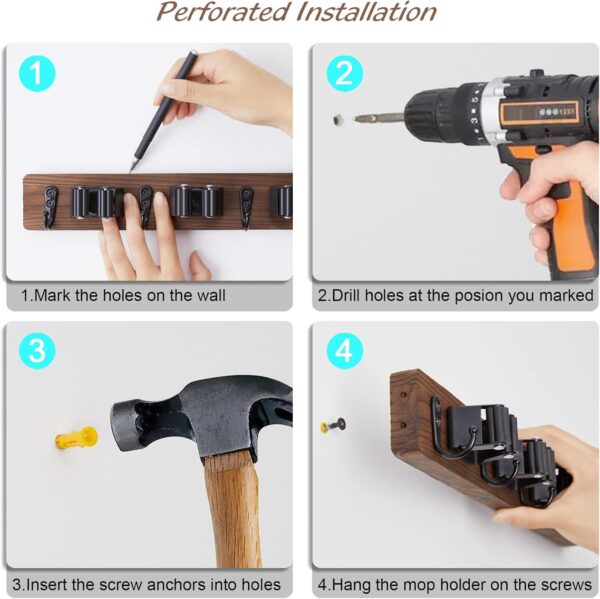 Perforated Installation

1

1.Mark the holes on the wall

2

2.Drill holes at the posion you marked

3

3.Insert the screw anchors into holes

4

4.Hang the mop holder on the screws