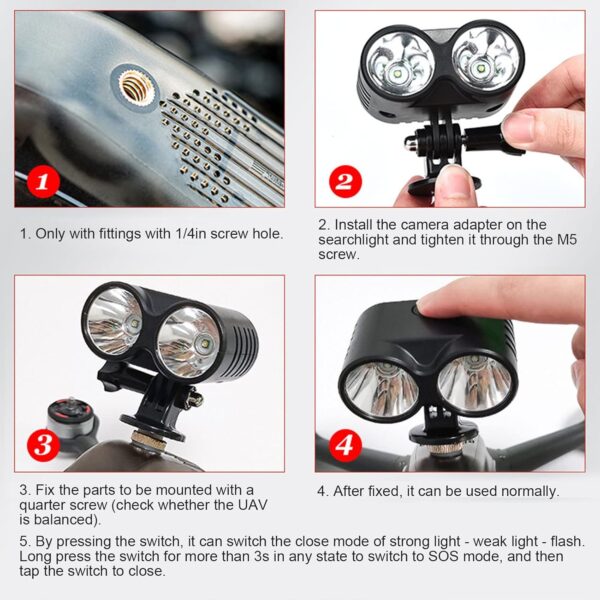 1

2

1. Only with fittings with 1/4in screw hole.

2. Install the camera adapter on the searchlight and tighten it through the M5 screw.

3

4

3. Fix the parts to be mounted with a quarter screw (check whether the UAV is balanced).

4. After fixed, it can be used normally.

5. By pressing the switch, it can switch the close mode of strong light - weak light - flash. Long press the switch for more than 3s in any state to switch to SOS mode, and then tap the switch to close.