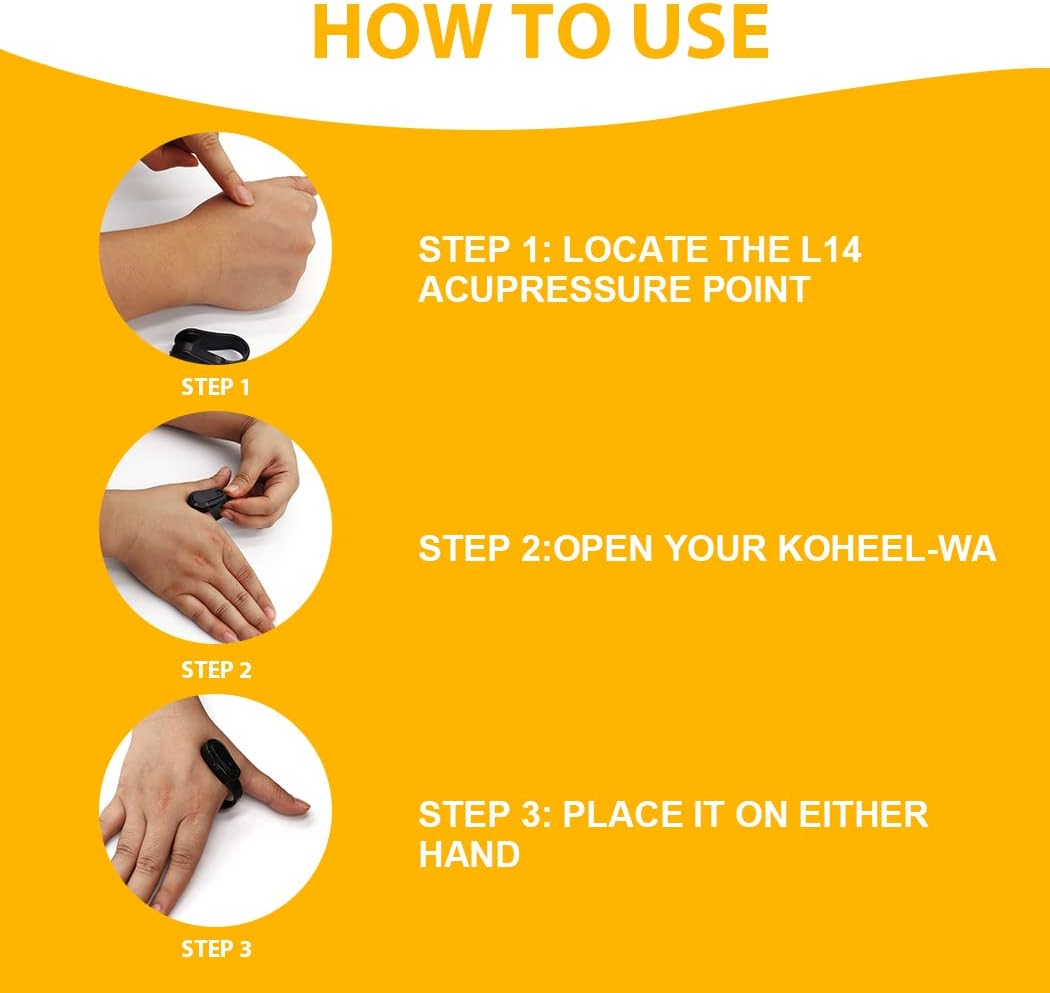 HOW TO USE

STEP 1

STEP 1: LOCATE THE L14 ACUPRESSURE POINT

STEP 2

STEP 2:OPEN YOUR KOHEEL-WA

STEP 3

STEP 3: PLACE IT ON EITHER HAND