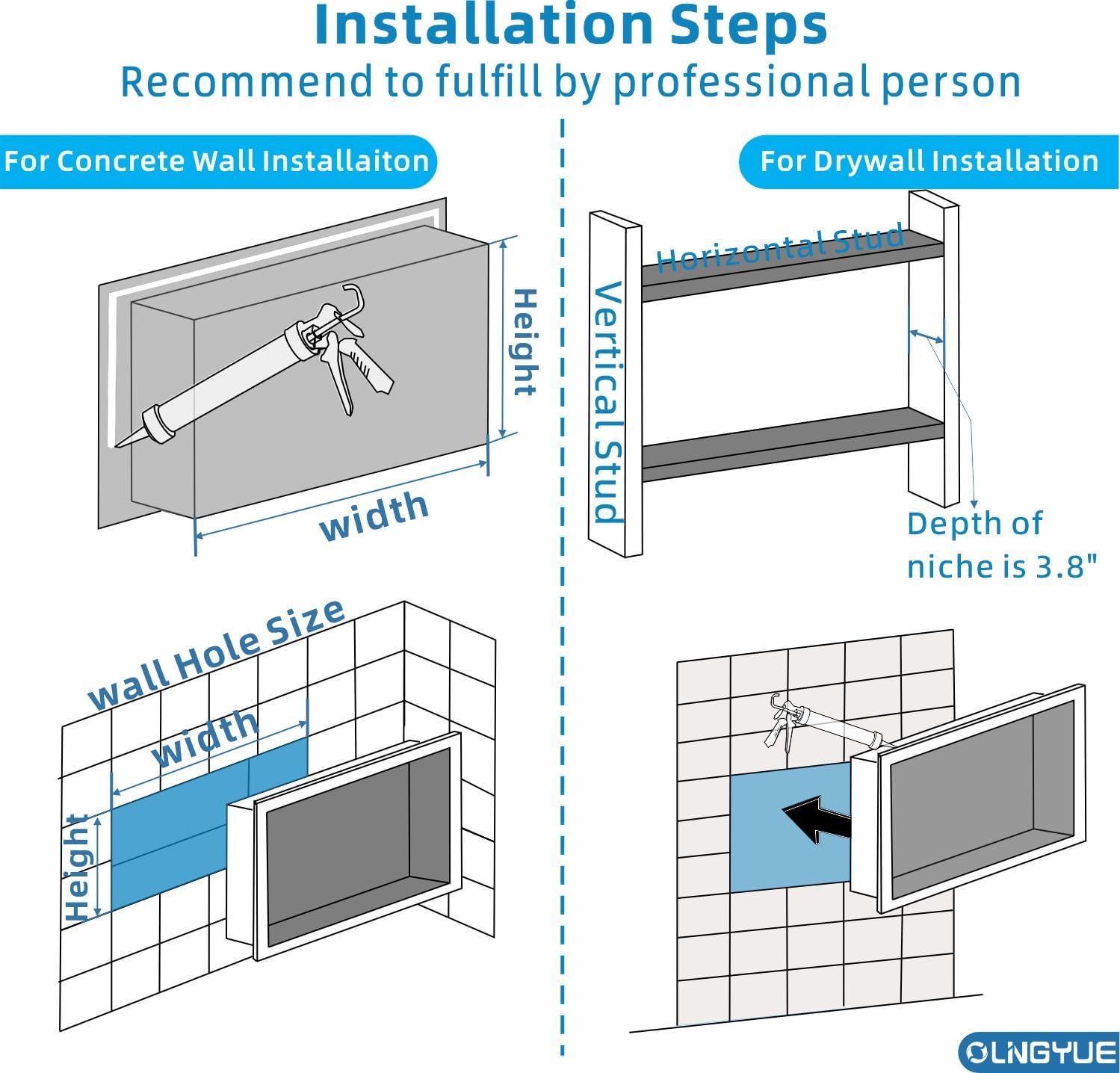 Installation Steps
Recommend to fulfill by professional person

For Concrete Wall Installaiton

Height
width

Wall Hole Size
width
Height

For Drywall Installation

Horizontal Stud
Vertical Stud
Depth of niche is 3.8"

OLNGYUE